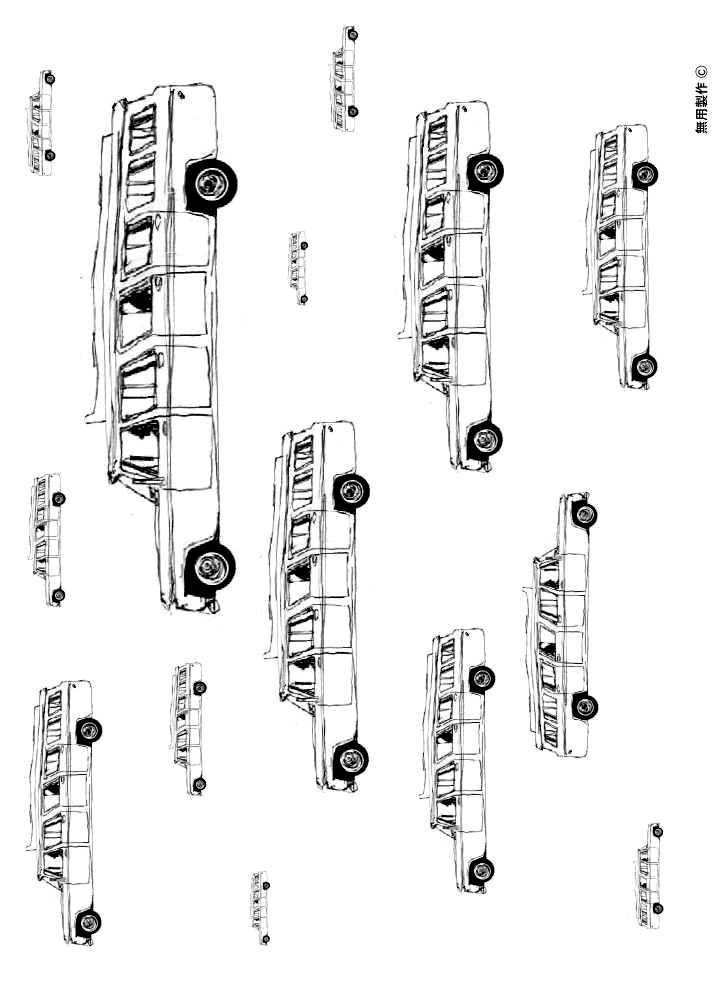 無用製作 ©